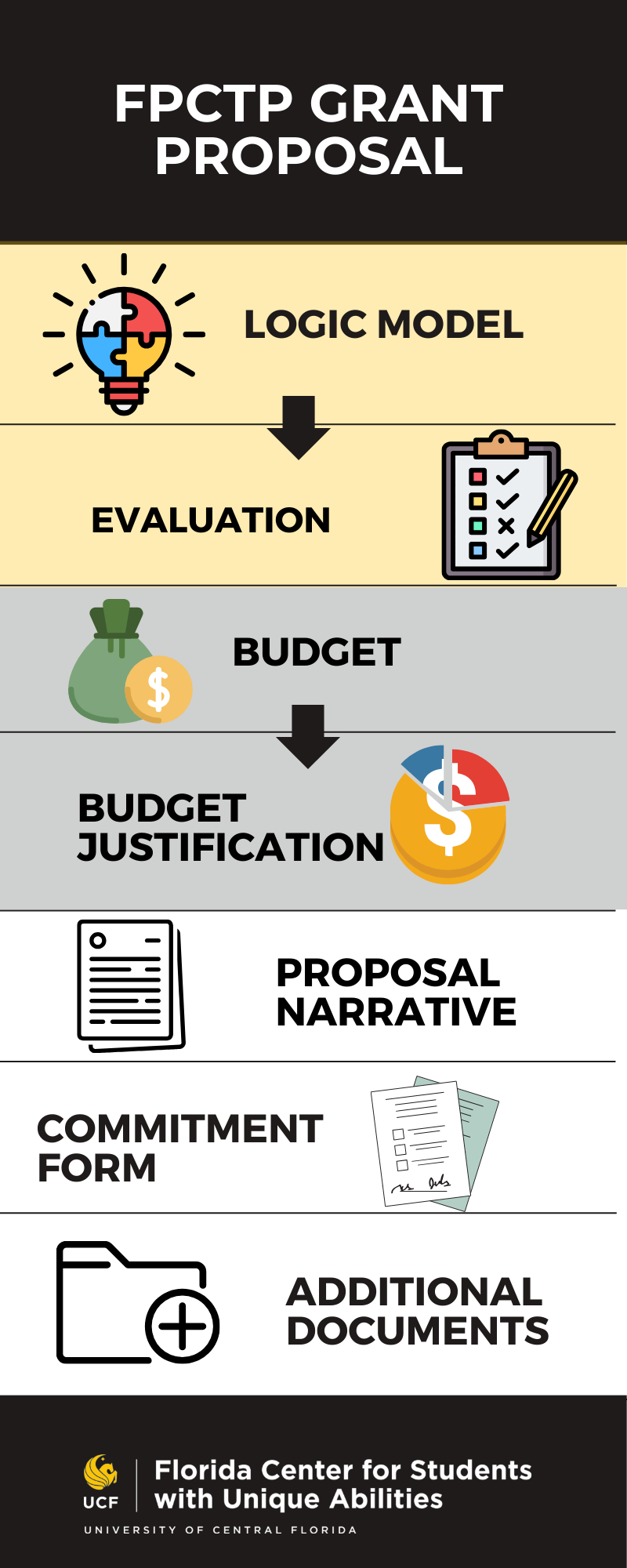 FPCTP GRANT PROPOSAL

LOGIC MODEL

EVALUATION

BUDGET

BUDGET JUSTIFICATION

PROPOSAL NARRATIVE

COMMITMENT FORM

ADDITIONAL DOCUMENTS

UCF

Florida Center for Students with Unique Abilities

UNIVERSITY OF CENTRAL FLORIDA